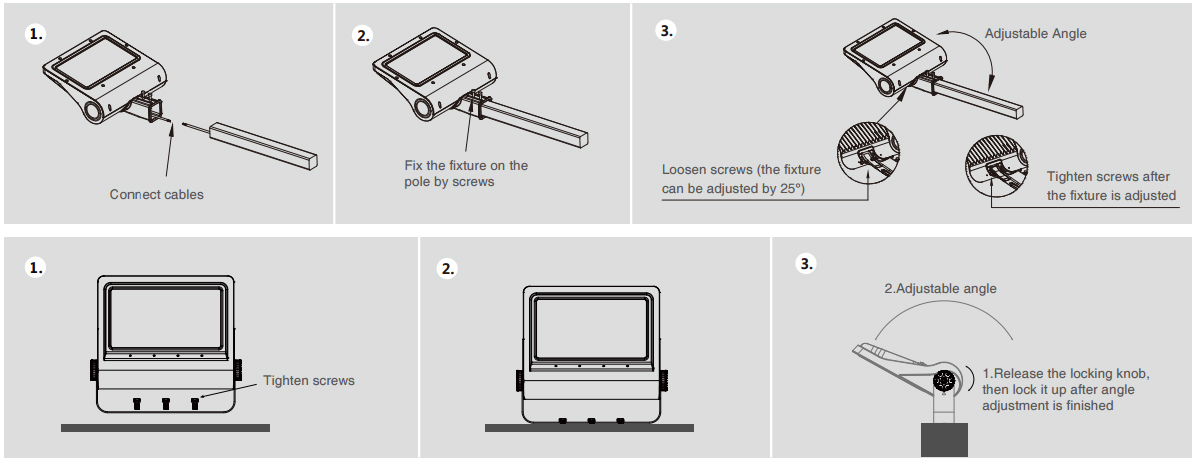 1.

Connect cables

2.

Fix the fixture on the pole by screws

3.

Adjustable Angle

Loosen screws (the fixture can be adjusted by 25°)

Tighten screws after the fixture is adjusted

1.

Tighten screws

2.

3.

2.Adjustable angle

1.Release the locking knob, then lock it up after angle adjustment is finished